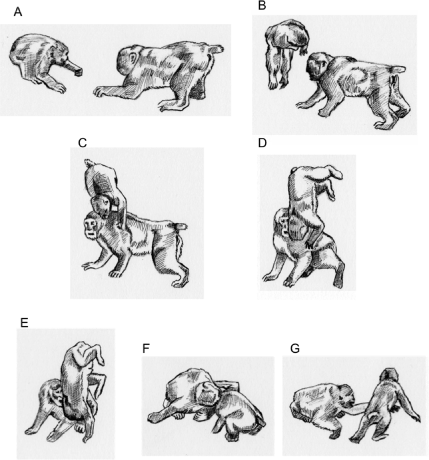 A

B

C

D

E

F

G