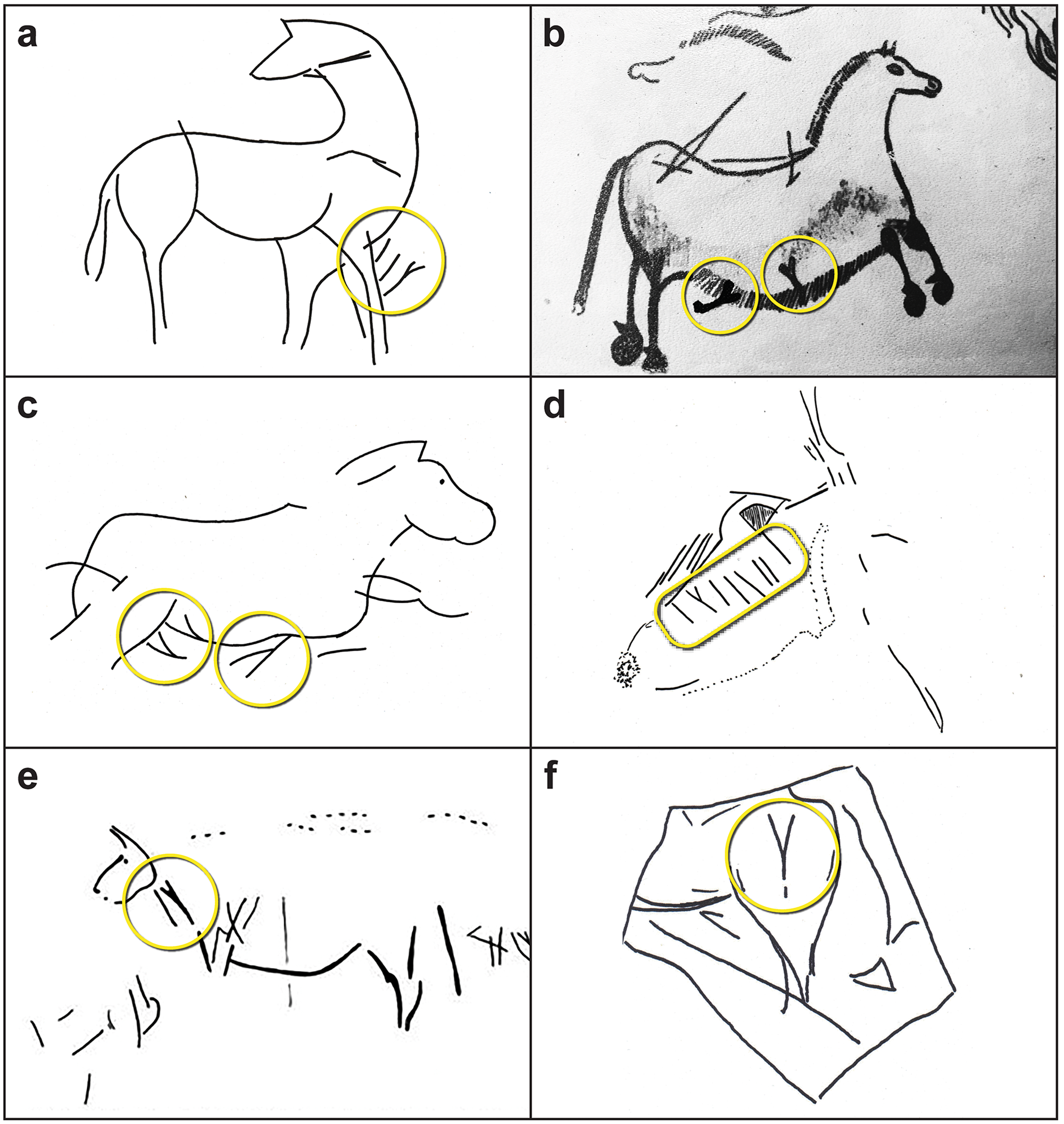 a

b

c

d

e

f