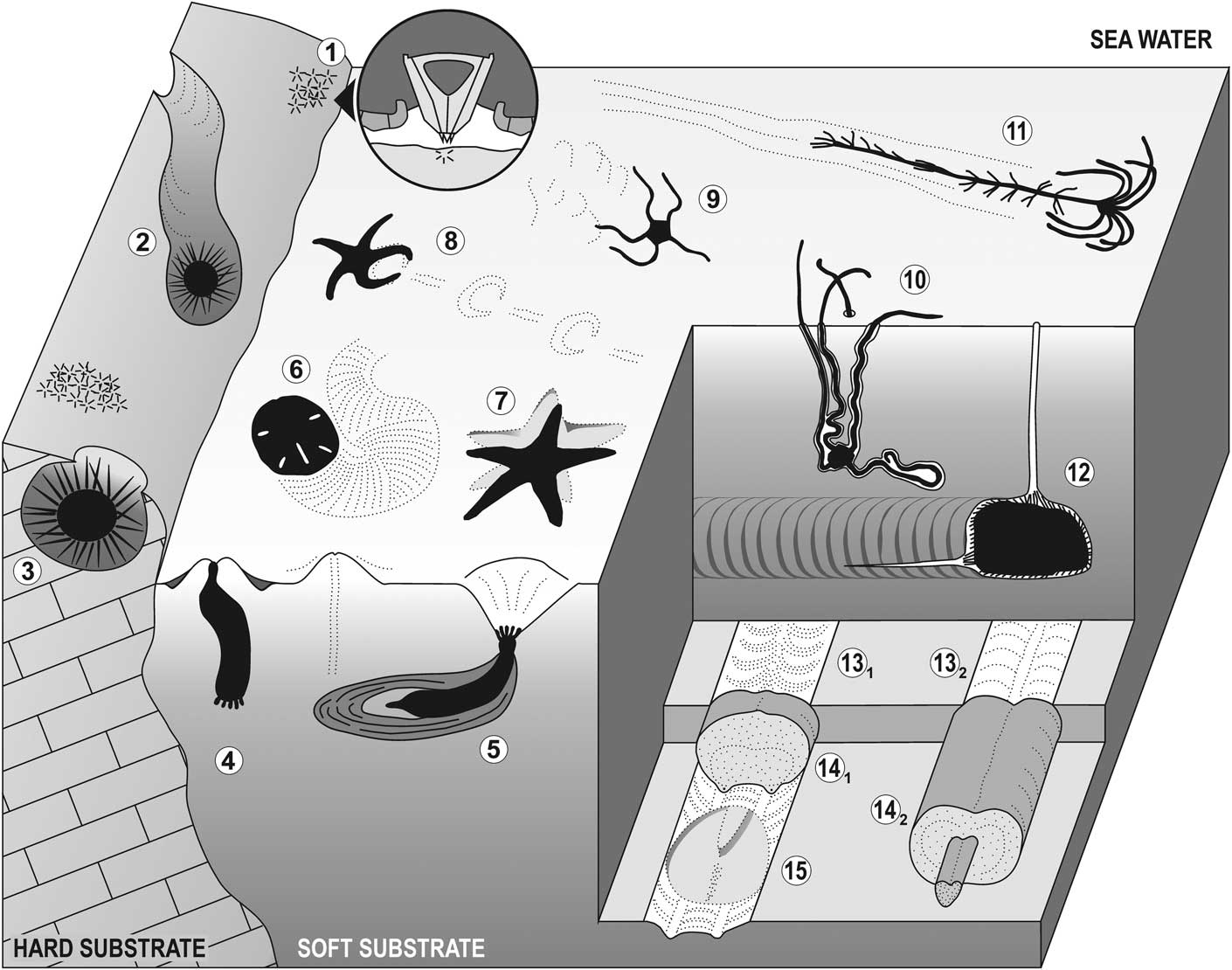 SEA WATER

1

2

3

4

5

6

7

8

9

10

11

12

$13_1$

$13_2$

$14_1$

$14_2$

15

HARD SUBSTRATE

SOFT SUBSTRATE