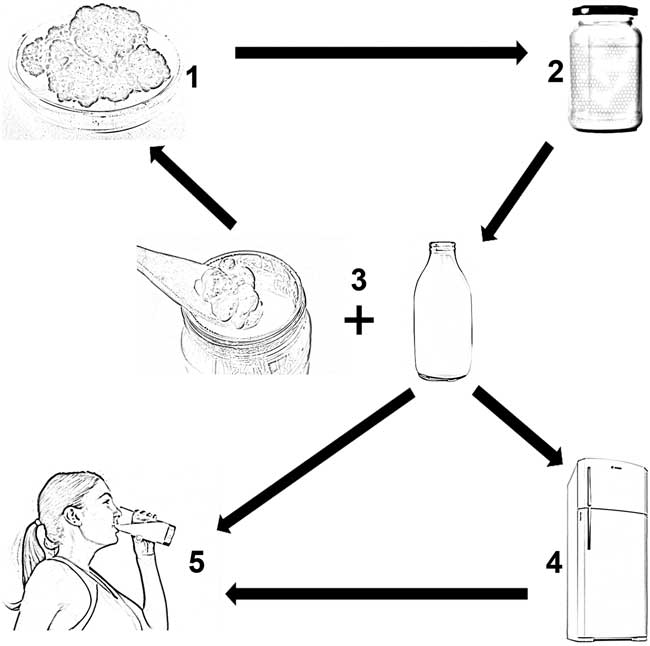 1

2

3
+

5

4