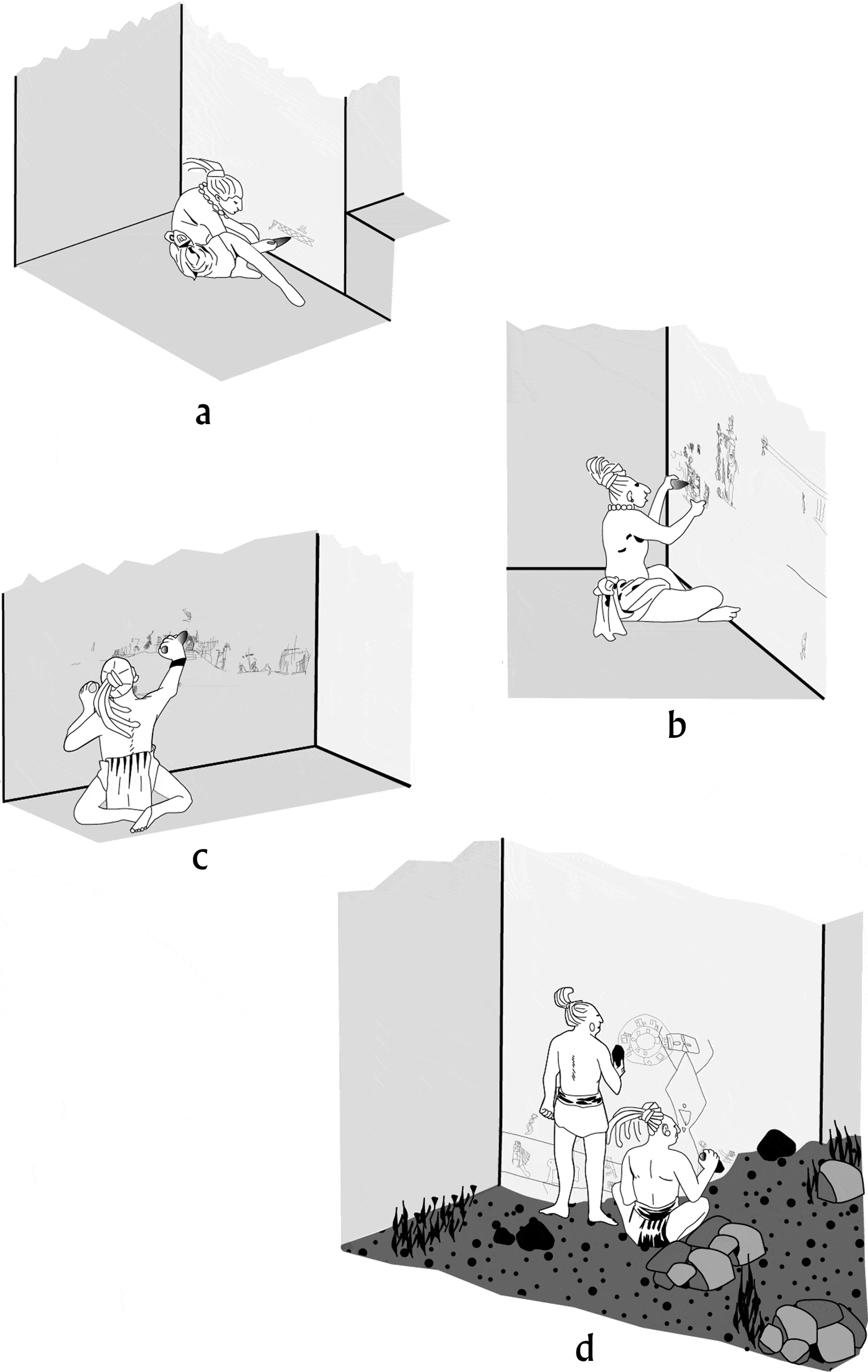 a

b

c

d