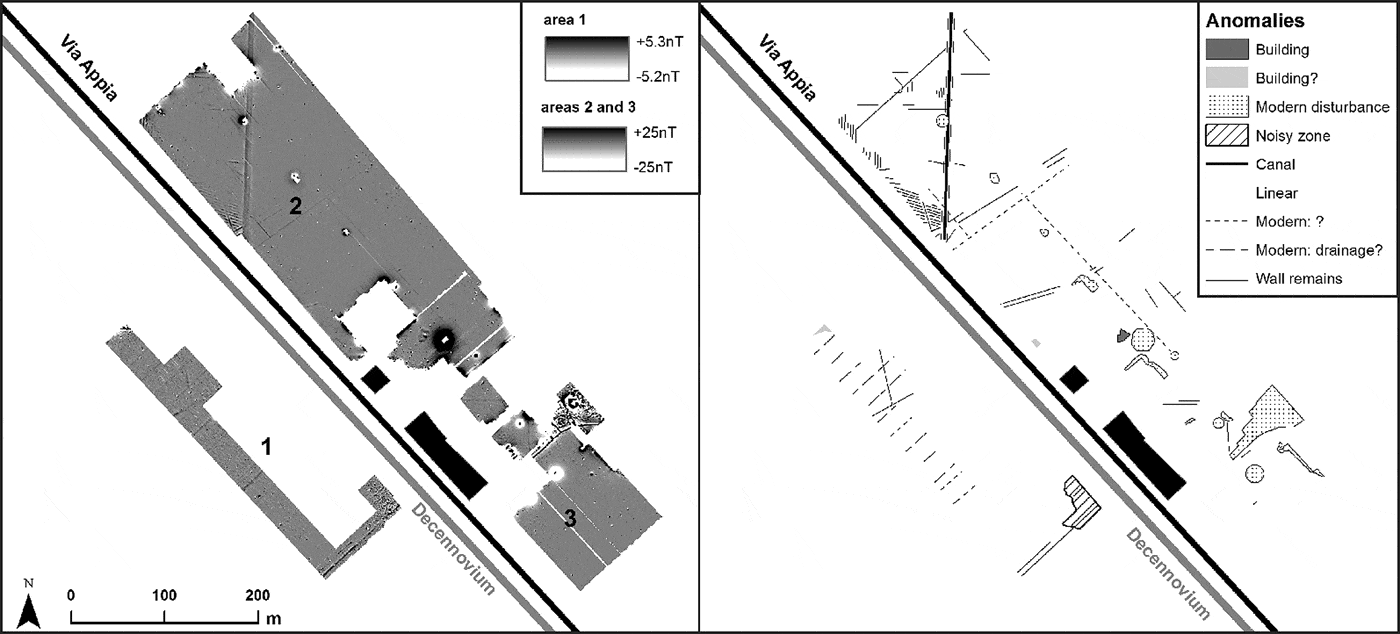 Via Appia

area 1
+5.3nT
-5.2nT
areas 2 and 3
+25nT
-25nT

2
1
3
Decennovium

N
0 100 200 m

Via Appia

Anomalies
Building
Building?
Modern disturbance
Noisy zone
Canal
Linear
Modern: ?
Modern: drainage?
Wall remains

Decennovium