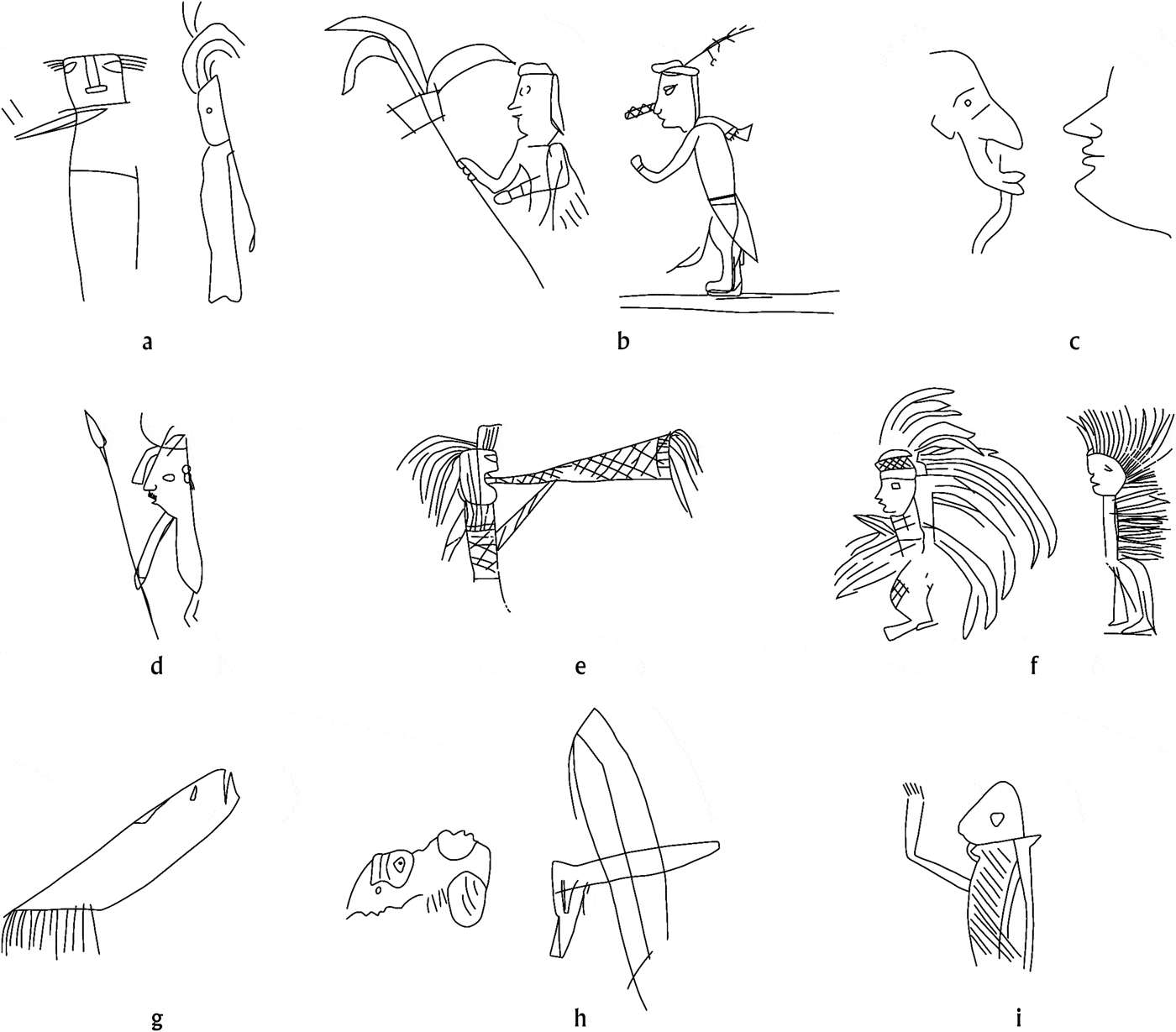 a

b

c

d

e

f

g

h

i